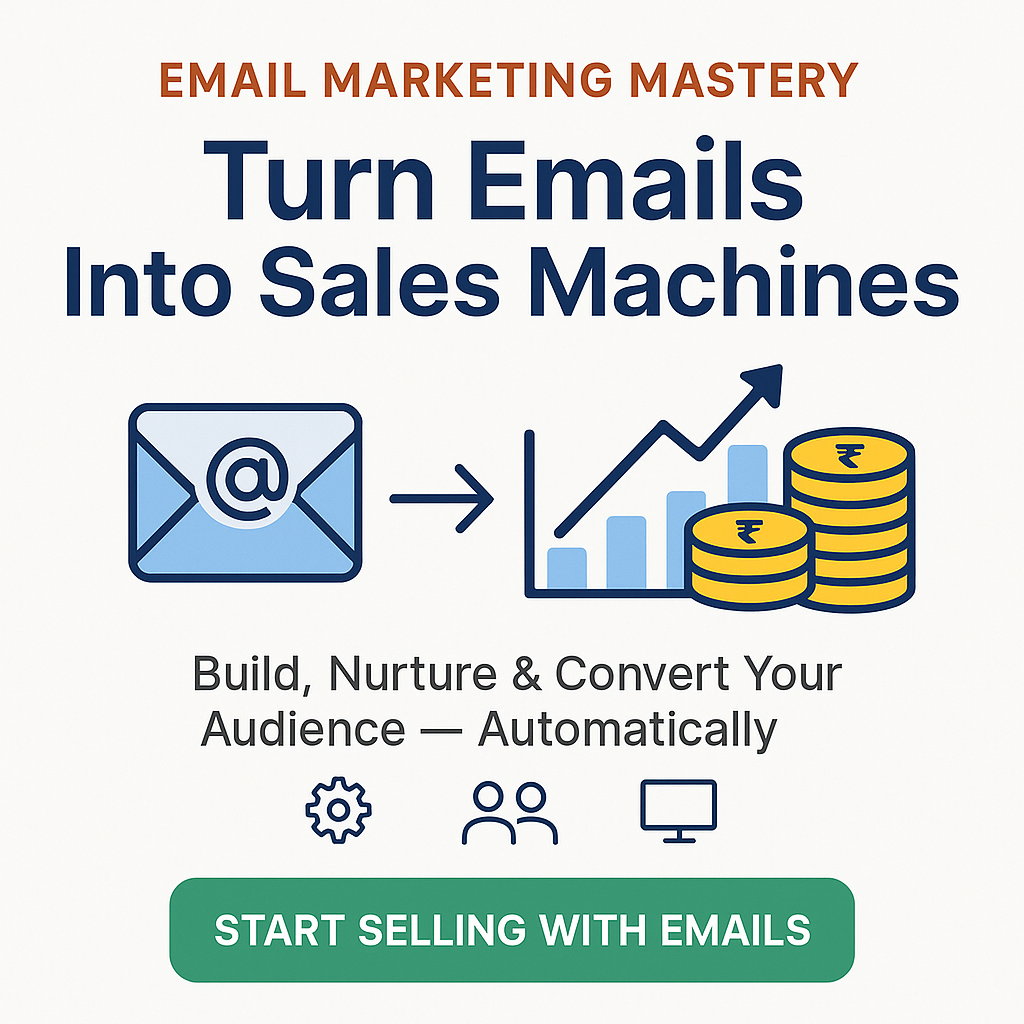 EMAIL MARKETING MASTERY

Turn Emails Into Sales Machines

@

₹

₹

Build, Nurture & Convert Your Audience — Automatically

START SELLING WITH EMAILS